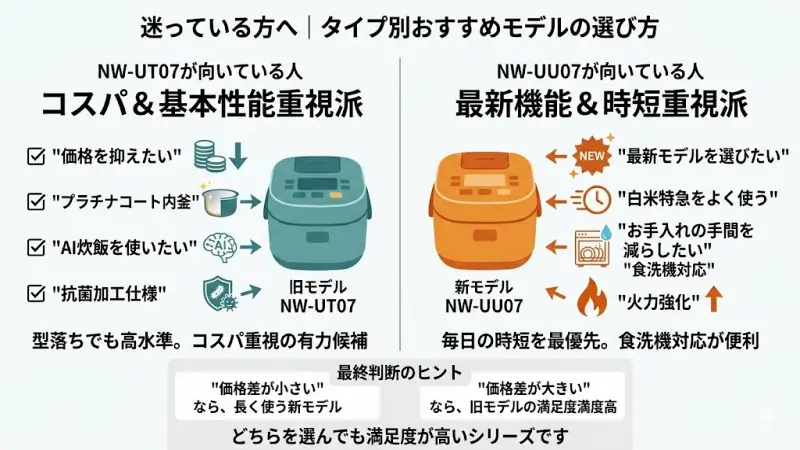 迷っている方へ｜タイプ別おすすめモデルの選び方

NW-UT07が向いている人
コスパ＆基本性能重視派

"価格を抑えたい"

"プラチナコート内釜"

"AI炊飯を使いたい"

AI

"抗菌加工仕様"

旧モデル
NW-UT07

型落ちでも高水準。コスパ重視の有力候補

NW-UU07が向いている人
最新機能＆時短重視派

NEW

"最新モデルを選びたい"

"白米特急をよく使う"

"お手入れの手間を減らしたい"
"食洗機対応"

"火力強化"

新モデル
NW-UU07

毎日の時短を最優先。食洗機対応が便利

最終判断のヒント

"価格差が小さい"
なら、長く使う新モデル

"価格差が大きい"
なら、旧モデルの満足度満度高

どちらを選んでも満足度が高いシリーズです