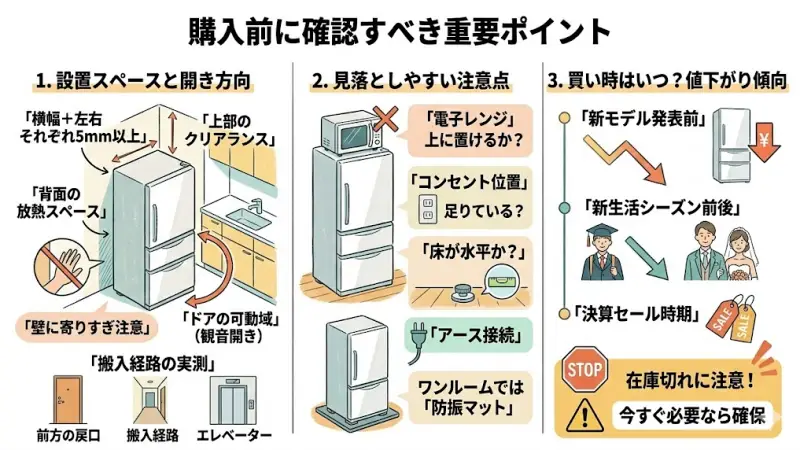 購入前に確認すべき重要ポイント

1. 設置スペースと開き方向

「横幅＋左右それぞれ5mm以上」

「上部のクリアランス」

「背面の放熱スペース」

「壁に寄りすぎ注意」

「ドアの可動域」（観音開き）

「搬入経路の実測」

前方の戻口

搬入経路

エレベーター

2. 見落としやすい注意点

「電子レンジ」上に置けるか？

「コンセント位置」足りている？

「床が水平か？」

「アース接続」

ワンルームでは「防振マット」

3. 買い時はいつ？値下がり傾向

「新モデル発表前」

¥

「新生活シーズン前後」

「決算セール時期」

SALE

SALE

STOP

在庫切れに注意！

今すぐ必要なら確保