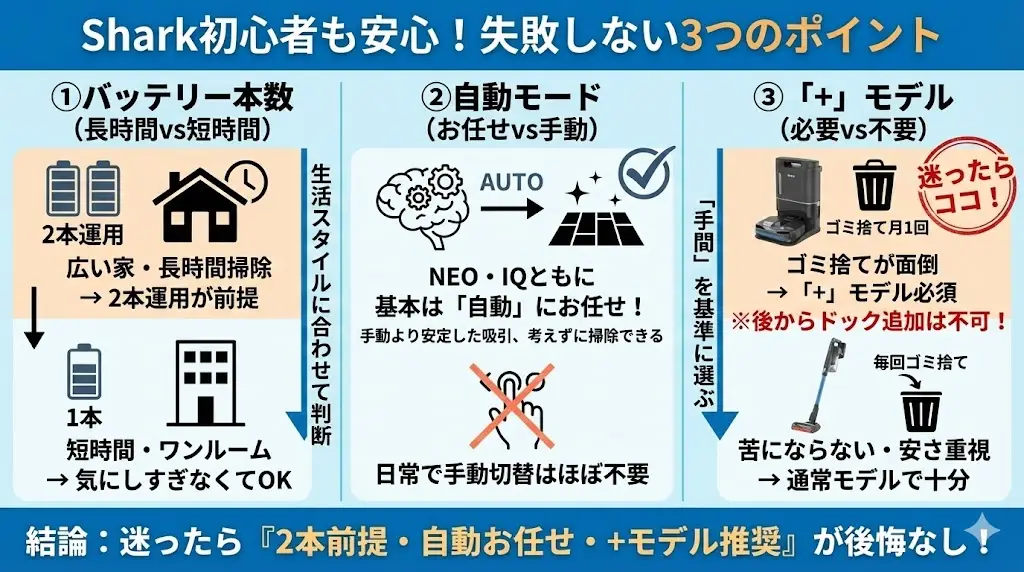 Shark初心者も安心！失敗しない3つのポイント

①バッテリー本数
（長時間vs短時間）

2本運用

広い家・長時間掃除
→ 2本運用が前提

1本

短時間・ワンルーム
→ 気にしすぎなくてOK

生活スタイルに合わせて判断

②自動モード
（お任せvs手動）

AUTO

NEO・IQともに
基本は「自動」にお任せ！
手動より安定した吸引、考えずに掃除できる

日常で手動切替はほぼ不要

「手間」を基準に選ぶ

③「+」モデル
（必要vs不要）

迷ったらココ！

ゴミ捨て月1回

ゴミ捨てが面倒
→「+」モデル必須
※後からドック追加は不可！

毎回ゴミ捨て

苦にならない・安さ重視
→ 通常モデルで十分

結論：迷ったら『2本前提・自動お任せ・+モデル推奨』が後悔なし！