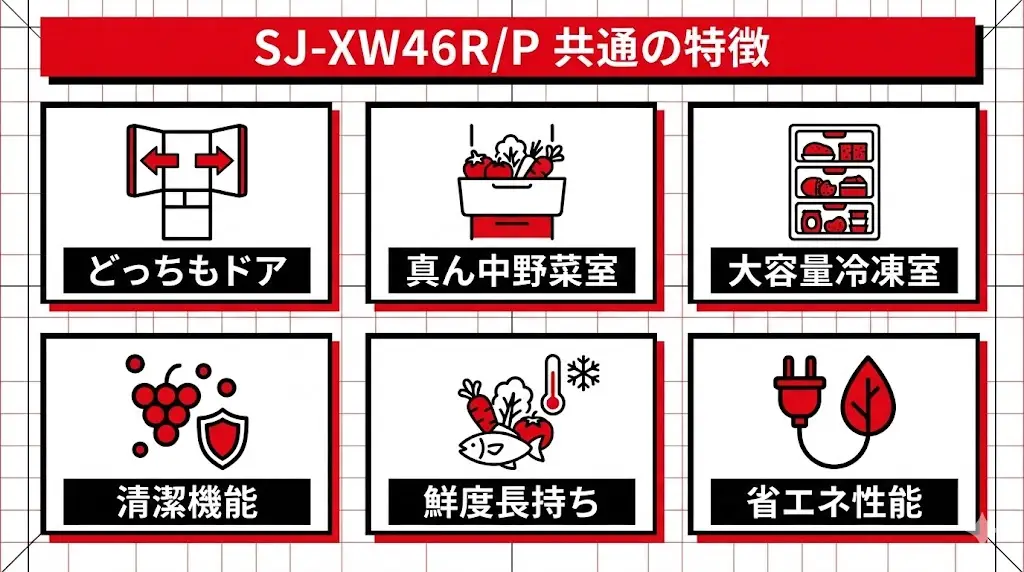 SJ-XW46R/P 共通の特徴

どっちもドア

真ん中野菜室

大容量冷凍室

清潔機能

鮮度長持ち

省エネ性能