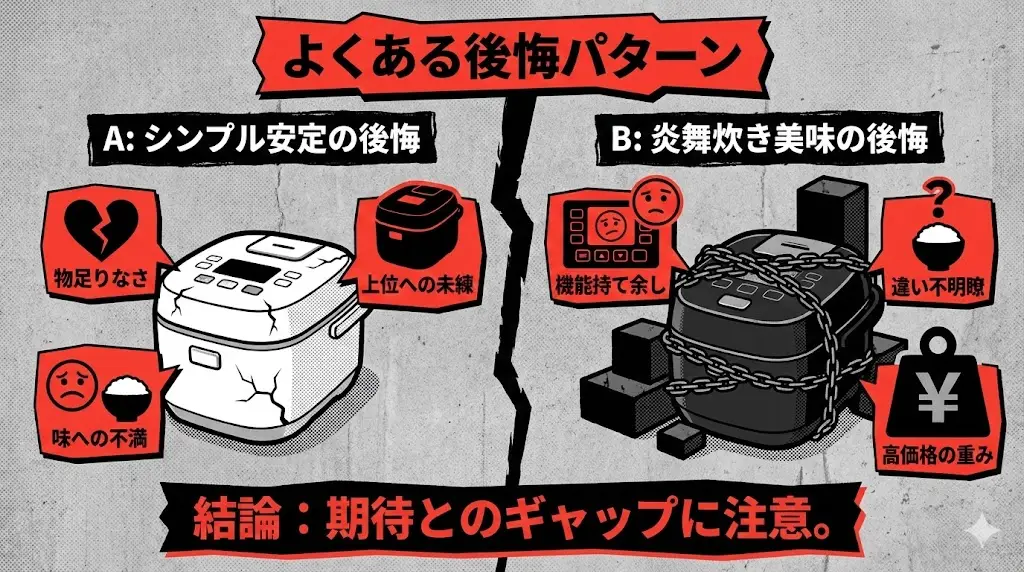 よくある後悔パターン

A: シンプル安定の後悔

物足りなさ

上位への未練

味への不満

B: 炎舞炊き美味の後悔

機能持て余し

?

違い不明瞭

¥

高価格の重み

結論：期待とのギャップに注意。