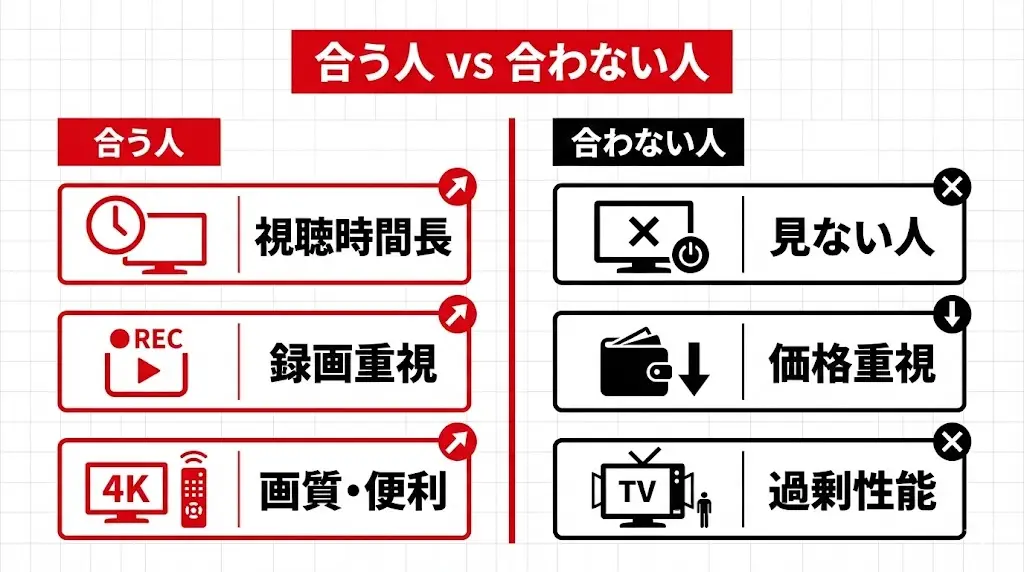 合う人 vs 合わない人

合う人

視聴時間長

REC

録画重視

4K

画質・便利

合わない人

見ない人

価格重視

TV

過剰性能