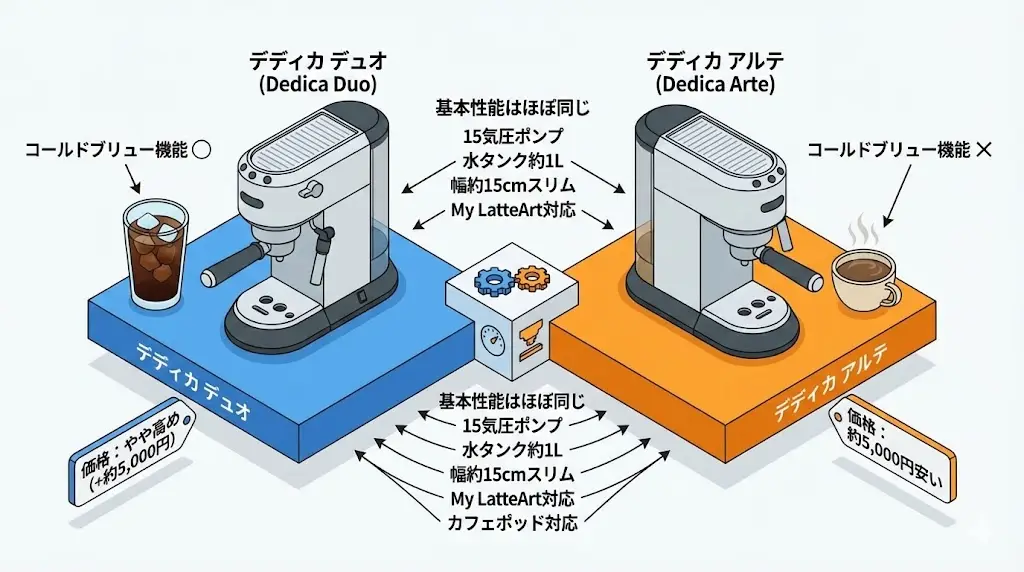 デディカ デュオ
(Dedica Duo)

デディカ アルテ
(Dedica Arte)

コールドブリュー機能 ○

基本性能はほぼ同じ
15気圧ポンプ
水タンク約1L
幅約15cmスリム
My LatteArt対応

コールドブリュー機能 ×

デディカ デュオ

デディカ アルテ

基本性能はほぼ同じ
15気圧ポンプ
水タンク約1L
幅約15cmスリム
My LatteArt対応
カフェポッド対応

価格：やや高め
(+約5,000円)

価格：
約5,000円安い