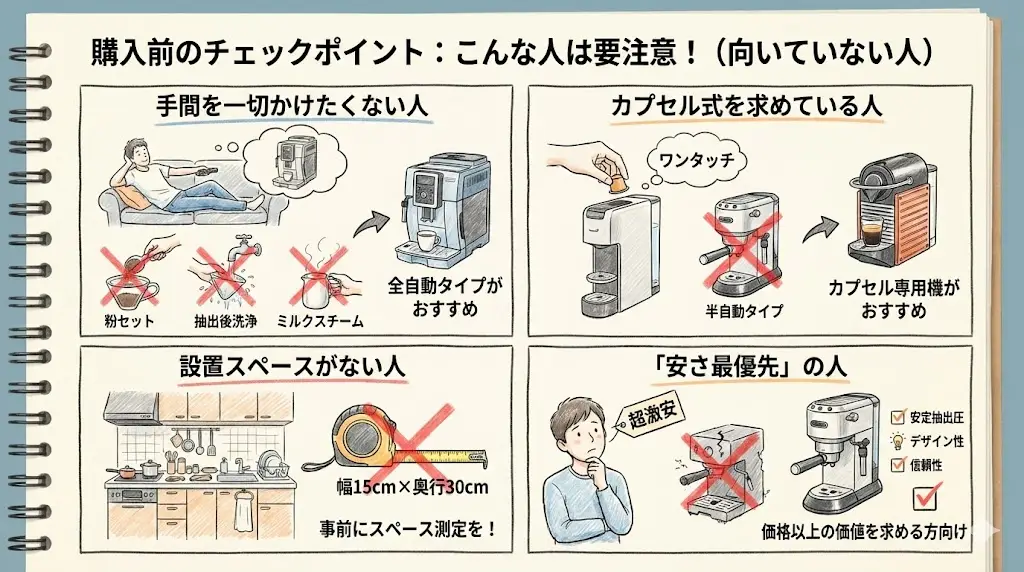 購入前のチェックポイント：こんな人は要注意！（向いていない人）

手間を一切かけたくない人

粉セット
抽出後洗浄
ミルクスチーム

全自動タイプがおすすめ

カプセル式を求めている人

ワンタッチ

半自動タイプ

カプセル専用機がおすすめ

設置スペースがない人

幅15cm×奥行30cm

事前にスペース測定を！

「安さ最優先」の人

超激安

安定抽出圧
デザイン性
信頼性

価格以上の価値を求める方向け