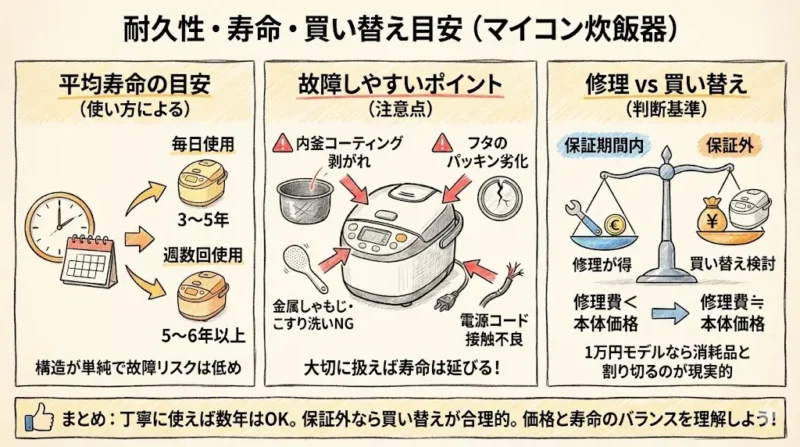 耐久性・寿命・買い替え目安（マイコン炊飯器）

平均寿命の目安
（使い方による）

毎日使用
3〜5年

週数回使用
5〜6年以上

構造が単純で故障リスクは低め

故障しやすいポイント
（注意点）

内釜コーティング剥がれ

フタのパッキン劣化

金属しゃもじ・こすり洗いNG

電源コード接触不良

大切に扱えば寿命は延びる！

修理 vs 買い替え
（判断基準）

保証期間内

保証外

€

¥

修理が得

買い替え検討

修理費＜本体価格

修理費≒本体価格

1万円モデルなら消耗品と割り切るのが現実的

まとめ：丁寧に使えば数年はOK。保証外なら買い替えが合理的。価格と寿命のバランスを理解しよう！