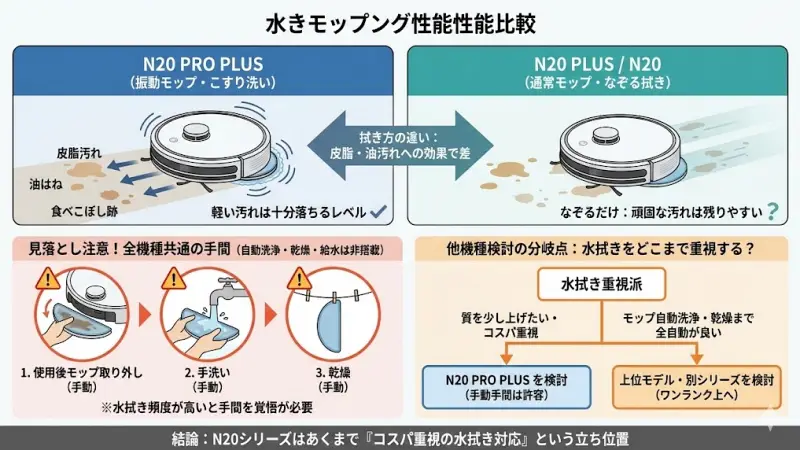 水きモップング性能性能比較

N20 PRO PLUS
（振動モップ・こすり洗い）

皮脂汚れ
油はね
食べこぼし跡

軽い汚れは十分落ちるレベル ✓

拭き方の違い：
皮脂・油汚れへの効果で差

N20 PLUS / N20
（通常モップ・なぞる拭き）

なぞるだけ：頑固な汚れは残りやすい ?

見落とし注意！全機種共通の手間（自動洗浄・乾燥・給水は非搭載）

1. 使用後モップ取り外し
（手動）

2. 手洗い
（手動）

3. 乾燥
（手動）

※水拭き頻度が高いと手間を覚悟が必要

他機種検討の分岐点：水拭きをどこまで重視する？

水拭き重視派

質を少し上げたい・
コスパ重視

モップ自動洗浄・乾燥まで
全自動が良い

N20 PRO PLUS を検討
（手動手間は許容）

上位モデル・別シリーズを検討
（ワンランク上へ）

結論：N20シリーズはあくまで『コスパ重視の水拭き対応』という立ち位置