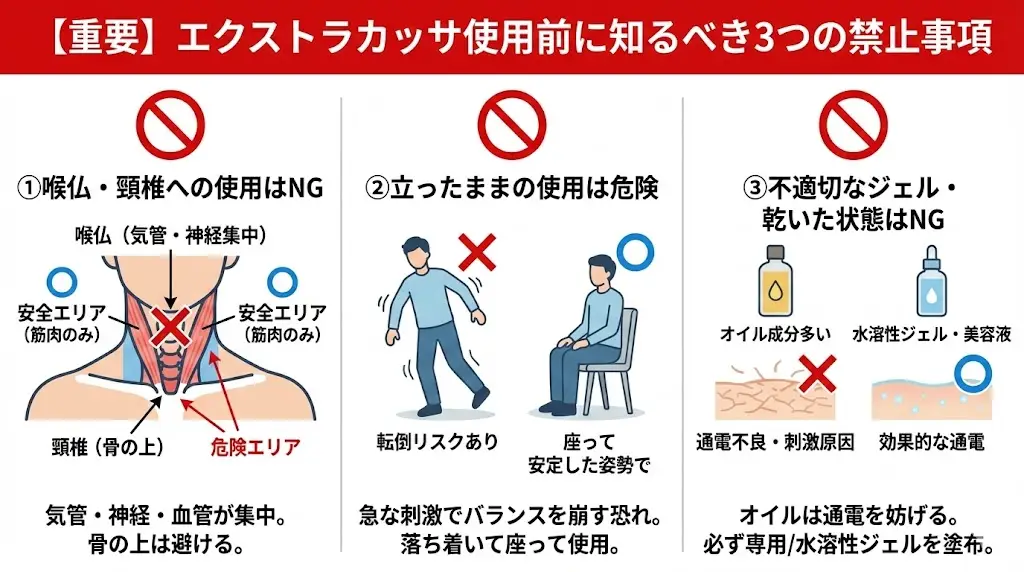 【重要】エクストラカッサ使用前に知るべき3つの禁止事項

①喉仏・頸椎への使用はNG

喉仏（気管・神経集中）

安全エリア（筋肉のみ）

安全エリア（筋肉のみ）

頸椎（骨の上）

危険エリア

気管・神経・血管が集中。骨の上は避ける。

②立ったままの使用は危険

転倒リスクあり

座って安定した姿勢で

急な刺激でバランスを崩す恐れ。落ち着いて座って使用。

③不適切なジェル・乾いた状態はNG

オイル成分多い

水溶性ジェル・美容液

通電不良・刺激原因

効果的な通電

オイルは通電を妨げる。必ず専用/水溶性ジェルを塗布。