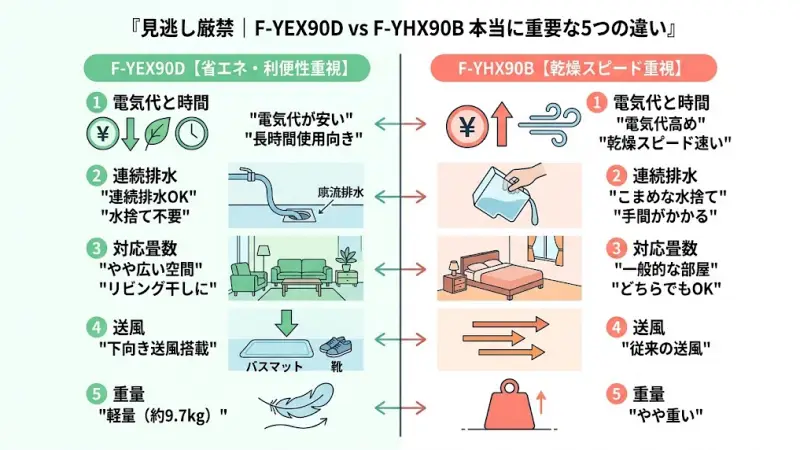 『見逃し厳禁｜F-YEX90D vs F-YHX90B 本当に重要な5つの違い』

F-YEX90D【省エネ・利便性重視】

1 電気代と時間
¥
"電気代が安い"
"長時間使用向き"

2 連続排水
"連続排水OK"
"水捨て不要"
床流排水

3 対応畳数
"やや広い空間"
"リビング干しに"

4 送風
"下向き送風搭載"
バスマット
靴

5 重量
"軽量（約9.7kg）"

F-YHX90B【乾燥スピード重視】

¥

1 電気代と時間
"電気代高め"
"乾燥スピード速い"

2 連続排水
"こまめな水捨て"
"手間がかかる"

3 対応畳数
"一般的な部屋"
"どちらでもOK"

4 送風
"従来の送風"

5 重量
"やや重い"