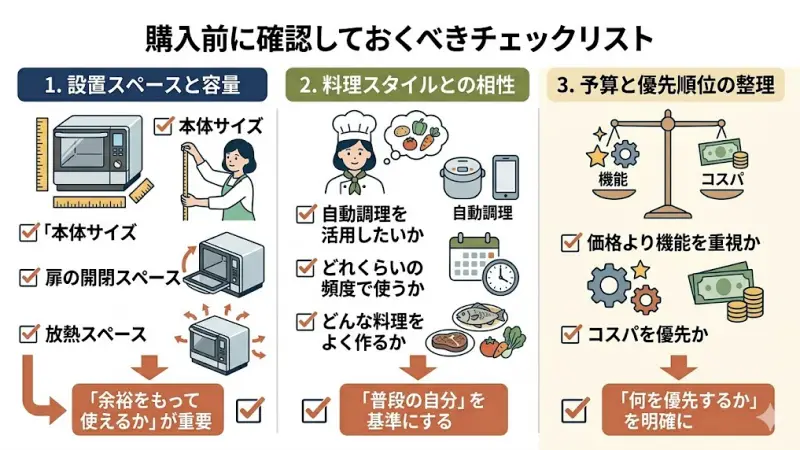 購入前に確認しておくべきチェックリスト

1. 設置スペースと容量

本体サイズ

「本体サイズ

扉の開閉スペース

放熱スペース

「余裕をもって使えるか」が重要

2. 料理スタイルとの相性

自動調理

自動調理を活用したいか

どれくらいの頻度で使うか

どんな料理をよく作るか

「普段の自分」を基準にする

3. 予算と優先順位の整理

機能

コスパ

価格より機能を重視か

コスパを優先か

「何を優先するか」を明確に