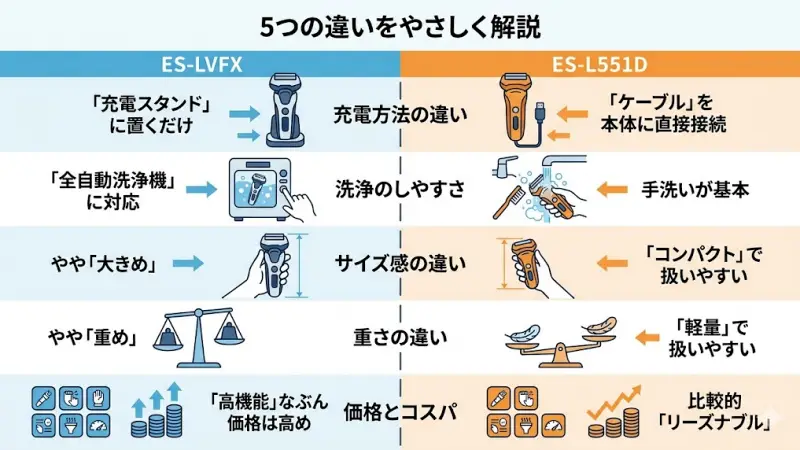 5つの違いをやさしく解説

ES-LVFX

ES-L551D

「充電スタンド」に置くだけ

充電方法の違い

「ケーブル」を本体に直接接続

「全自動洗浄機」に対応

洗浄のしやすさ

手洗いが基本

やや「大きめ」

サイズ感の違い

「コンパクト」で扱いやすい

やや「重め」

重さの違い

「軽量」で扱いやすい

「高機能」なぶん価格は高め

価格とコスパ

比較的「リーズナブル」