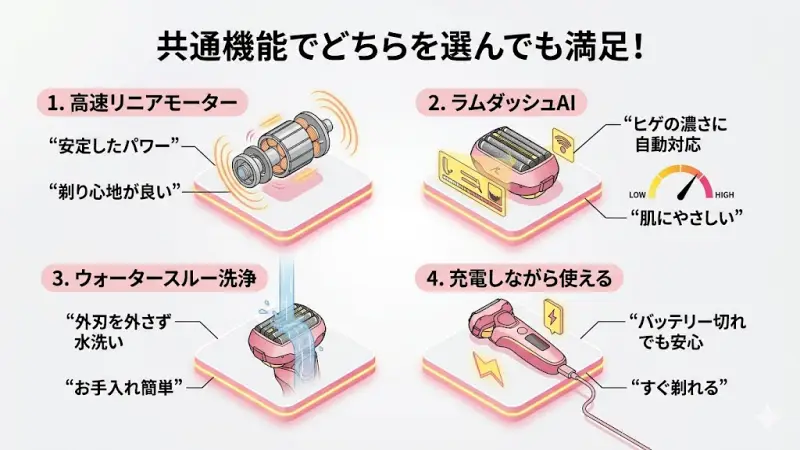 共通機能でどちらを選んでも満足！

1. 高速リニアモーター

“安定したパワー”

“剃り心地が良い”

2. ラムダッシュAI

“ヒゲの濃さに自動対応

LOW

HIGH

“肌にやさしい”

3. ウォータースルー洗浄

“外刃を外さず水洗い

“お手入れ簡単”

4. 充電しながら使える

“バッテリー切れでも安心

“すぐ剃れる”