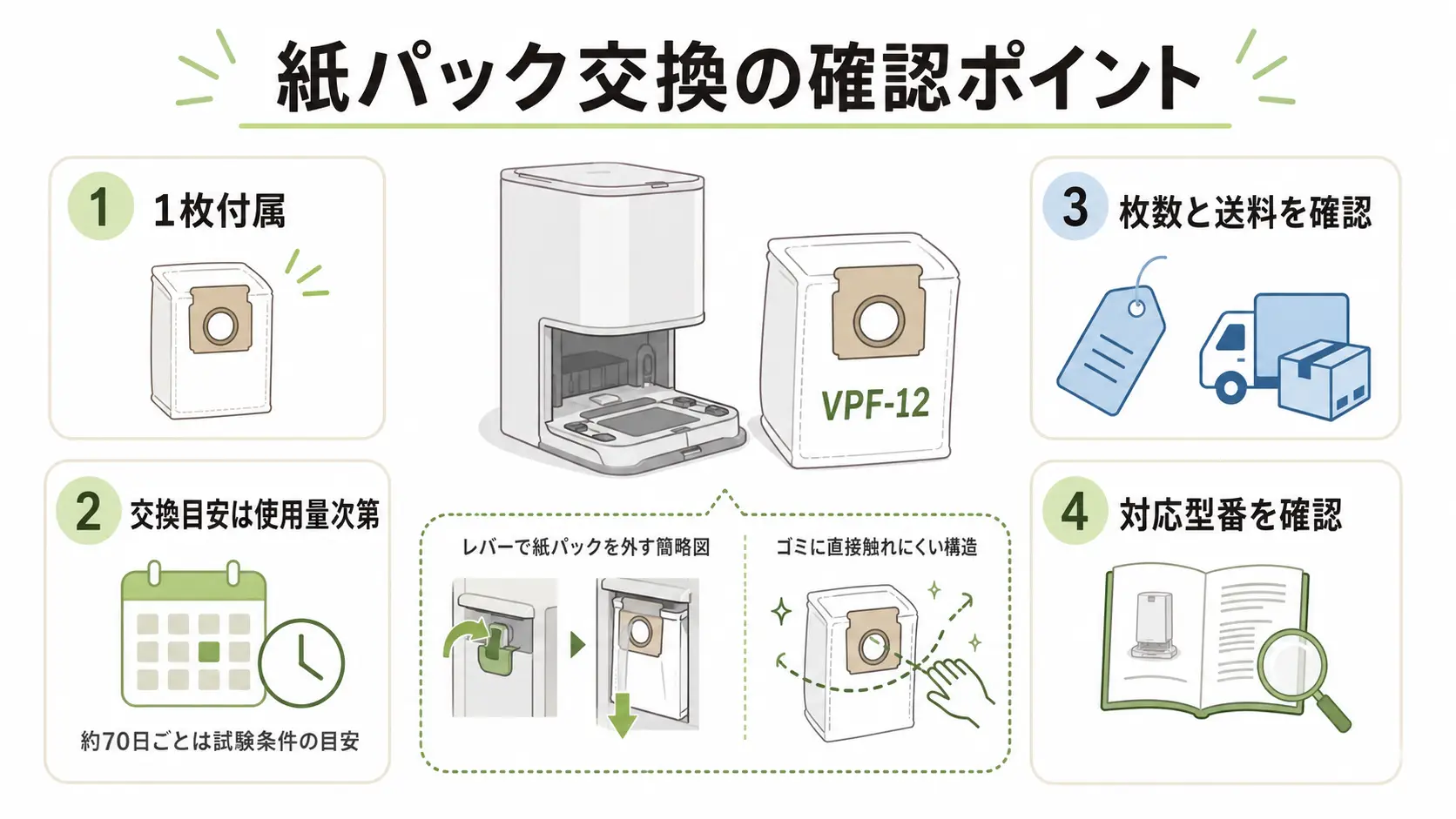 紙パック交換の確認ポイント

1 1枚付属

2 交換目安は使用量次第

約70日ごとは試験条件の目安

VPF-12

レバーで紙パックを外す簡略図

ゴミに直接触れにくい構造

3 枚数と送料を確認

4 対応型番を確認